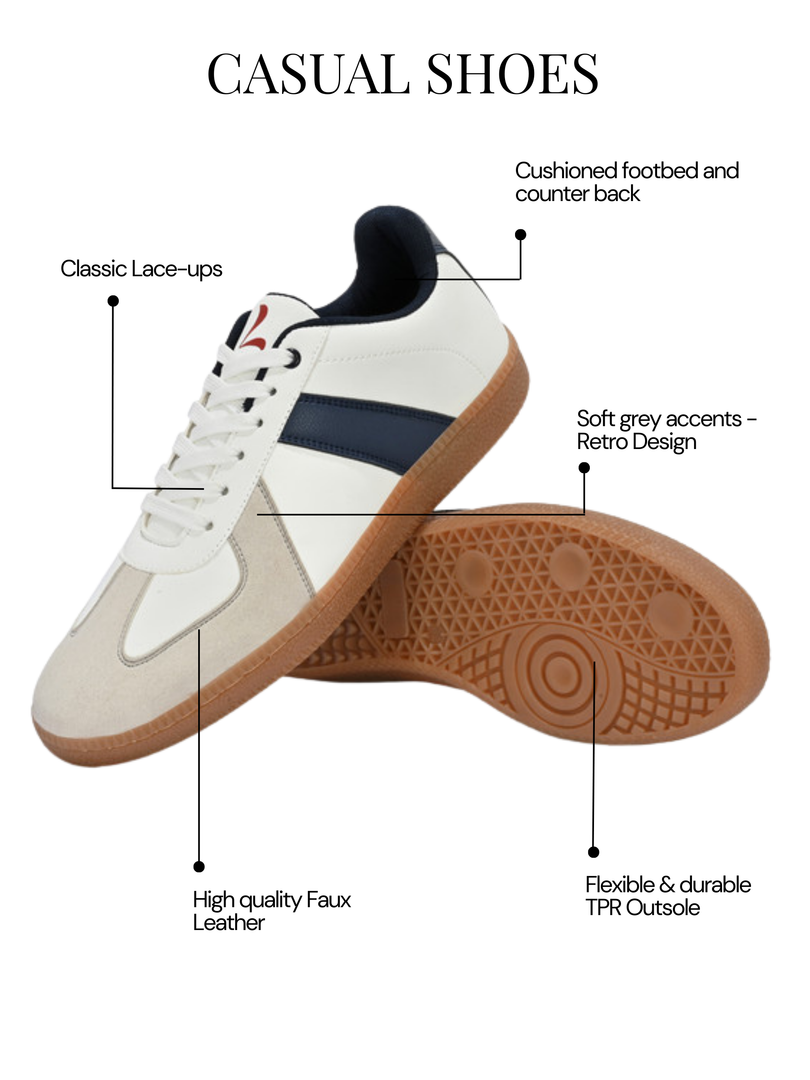 CASUAL SHOES

Cushioned footbed and counter back

Classic Lace-ups

Soft grey accents - Retro Design

High quality Faux Leather

Flexible & durable TPR Outsole