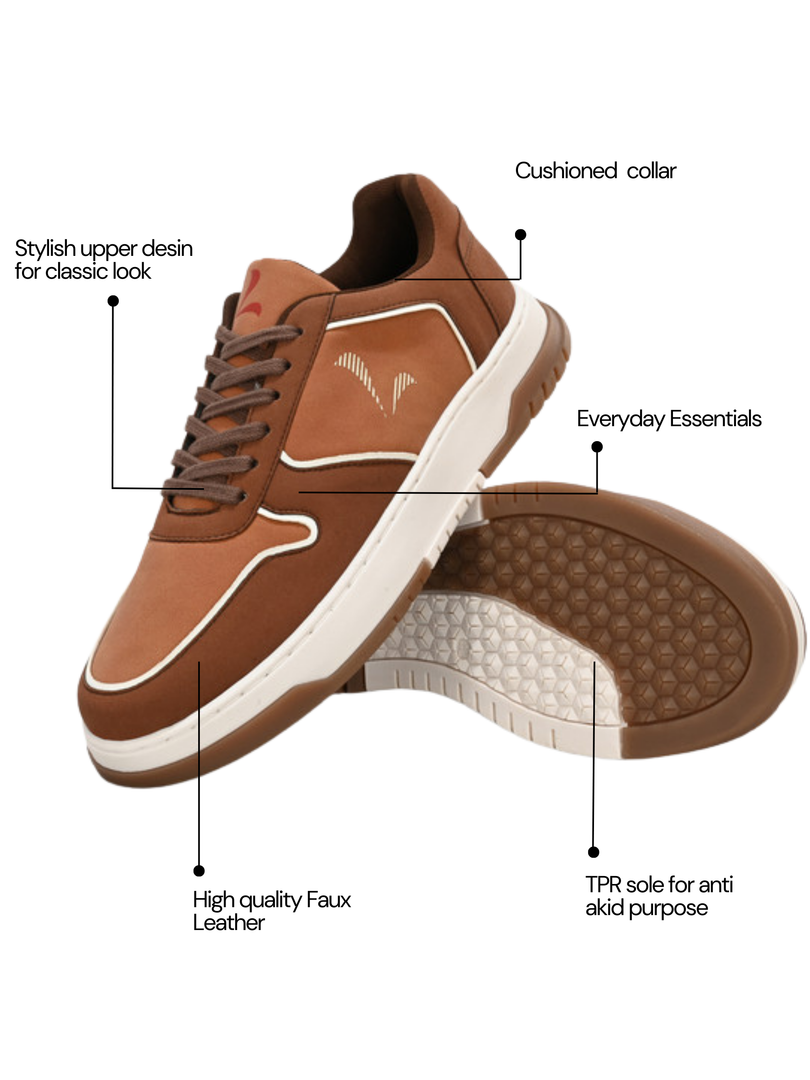 Cushioned  collar

Stylish upper desin for classic look

Everyday Essentials

High quality Faux Leather

TPR sole for anti akid purpose