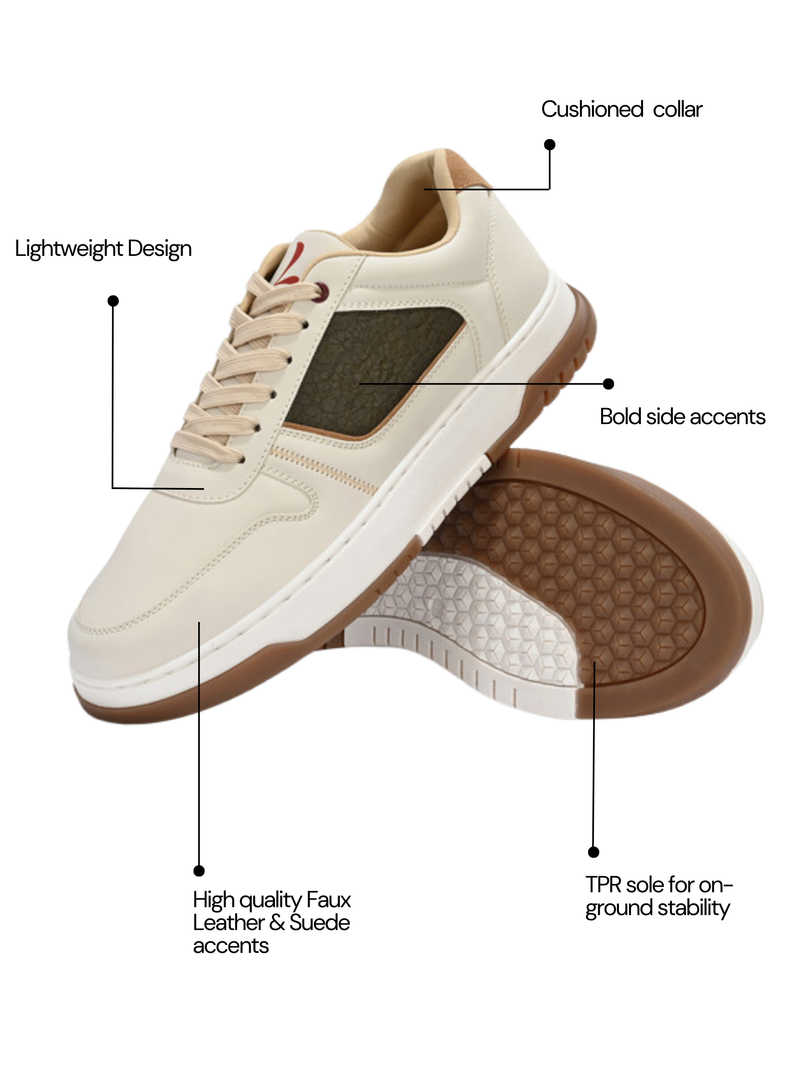 Cushioned collar

Lightweight Design

Bold side accents

High quality Faux Leather & Suede accents

TPR sole for on-ground stability