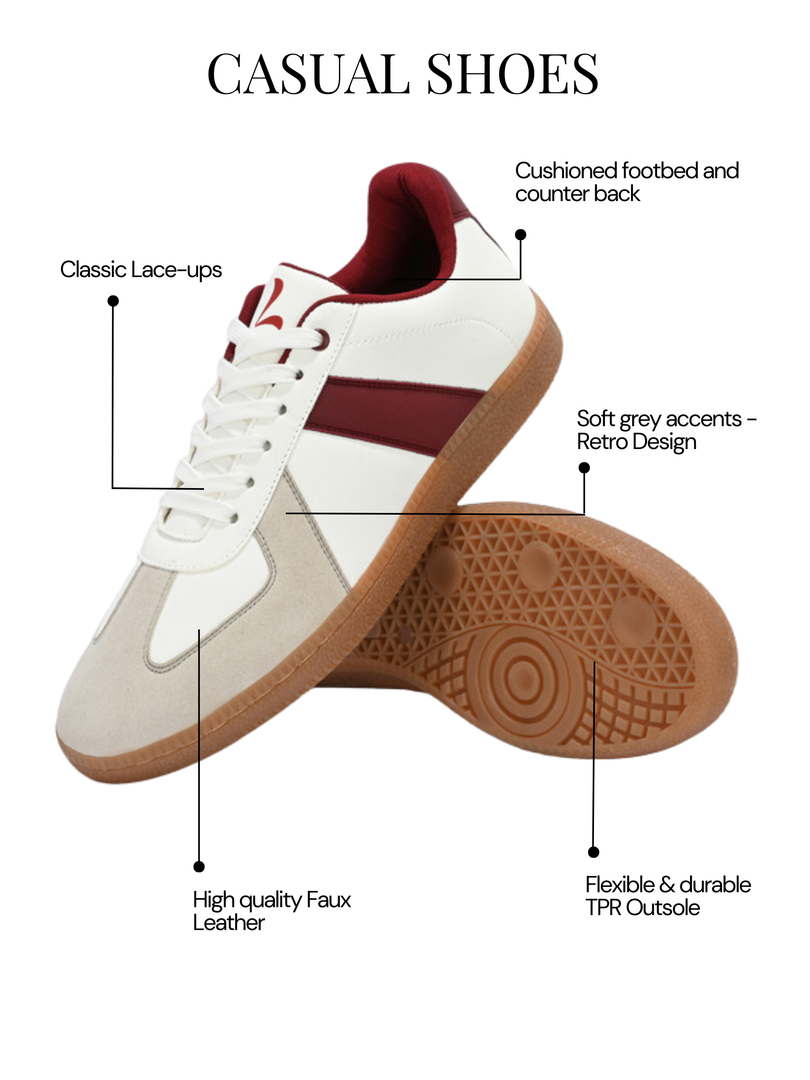 CASUAL SHOES

Cushioned footbed and counter back

Classic Lace-ups

Soft grey accents - Retro Design

High quality Faux Leather

Flexible & durable TPR Outsole