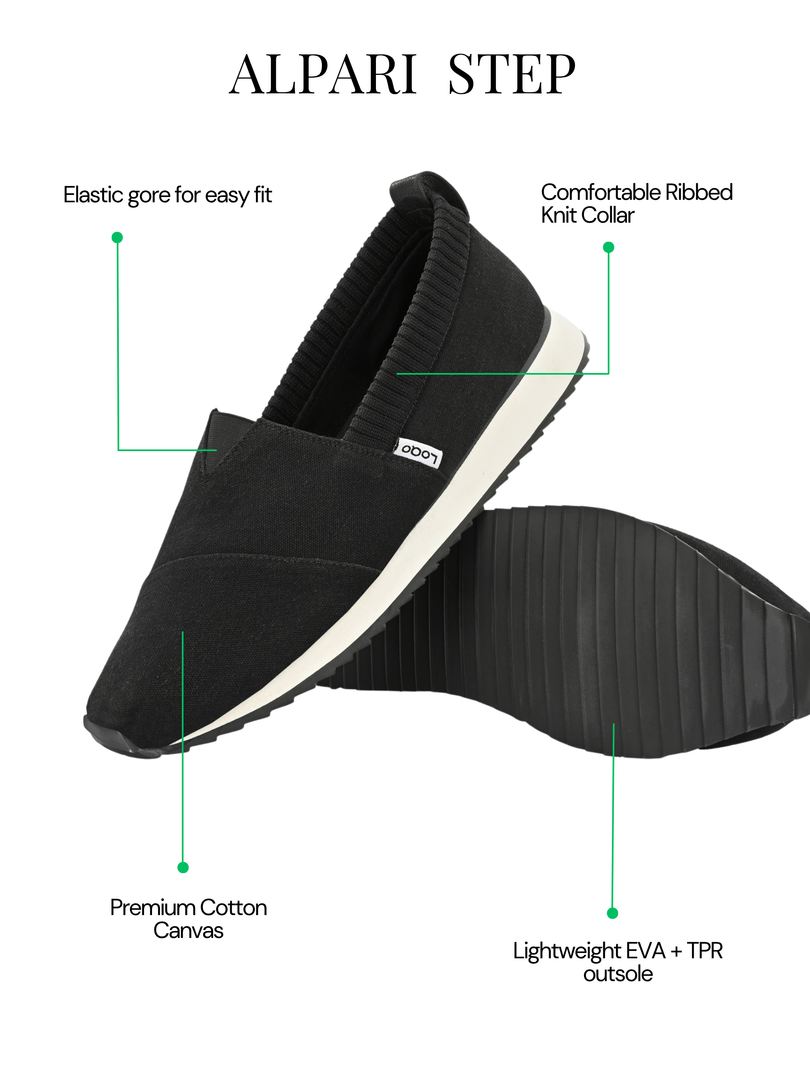 ALPARI STEP

Elastic gore for easy fit

Comfortable Ribbed Knit Collar

Logo

Premium Cotton Canvas

Lightweight EVA + TPR outsole