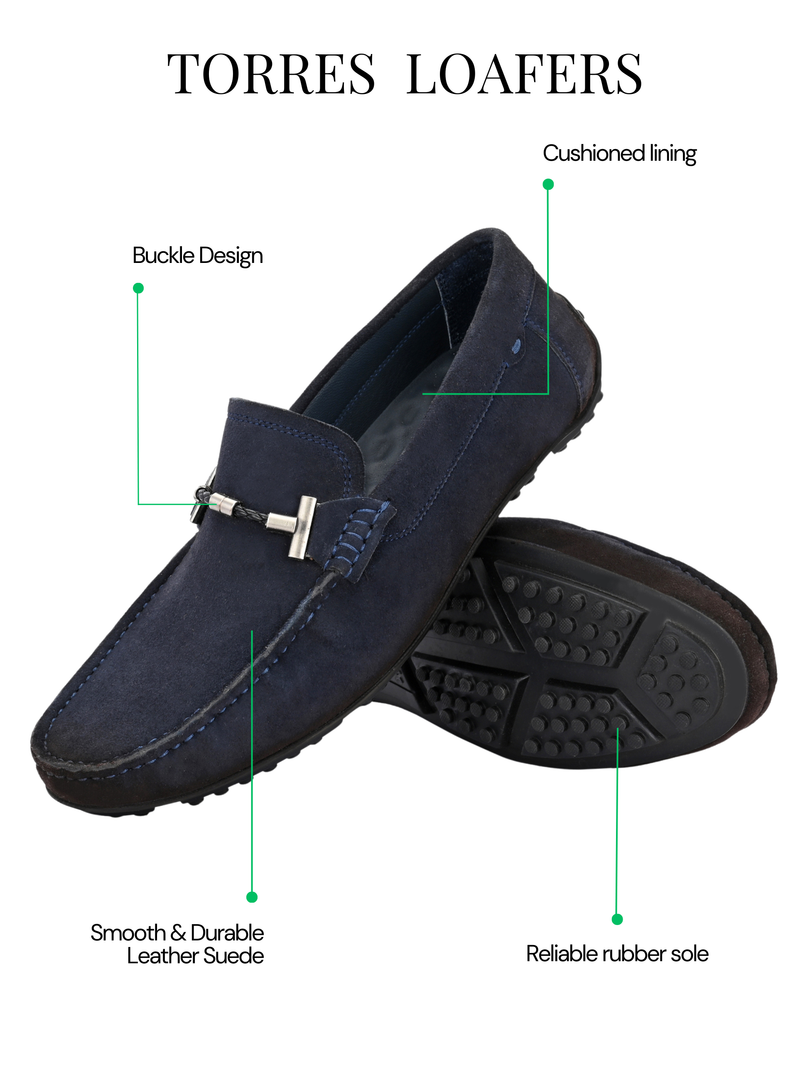 TORRES LOAFERS

Cushioned lining

Buckle Design

Smooth & Durable Leather Suede

Reliable rubber sole