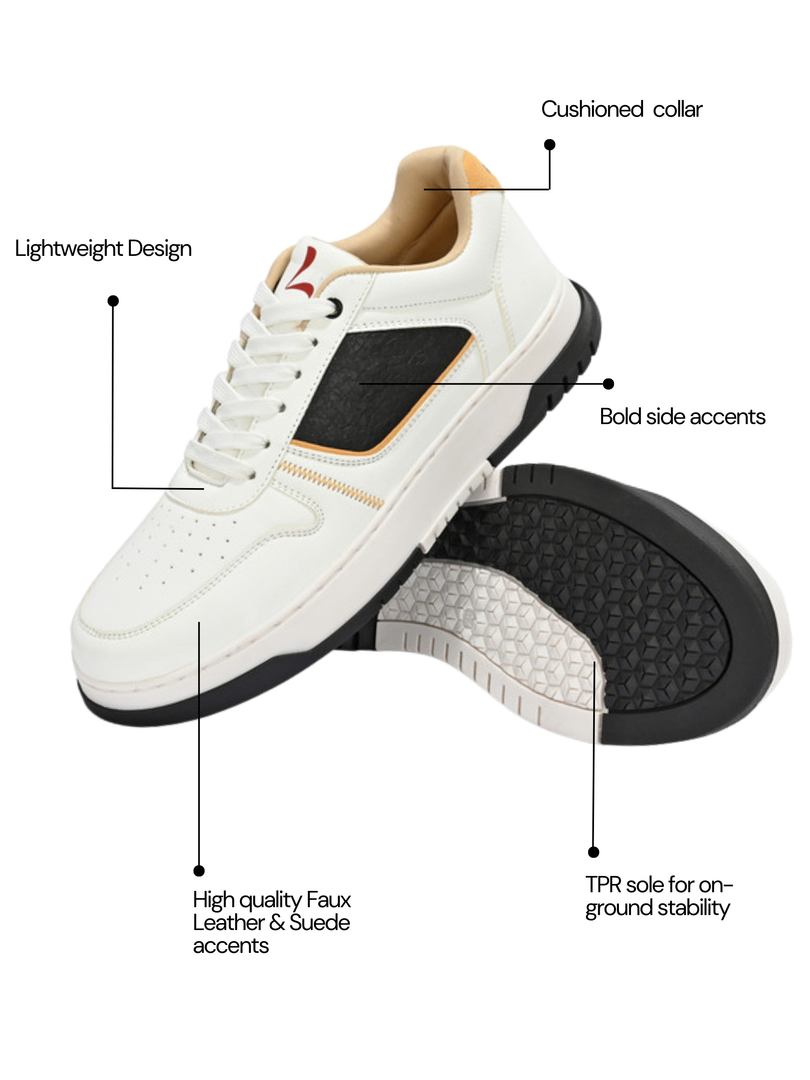 Cushioned collar

Lightweight Design

Bold side accents

High quality Faux Leather & Suede accents

TPR sole for on-ground stability