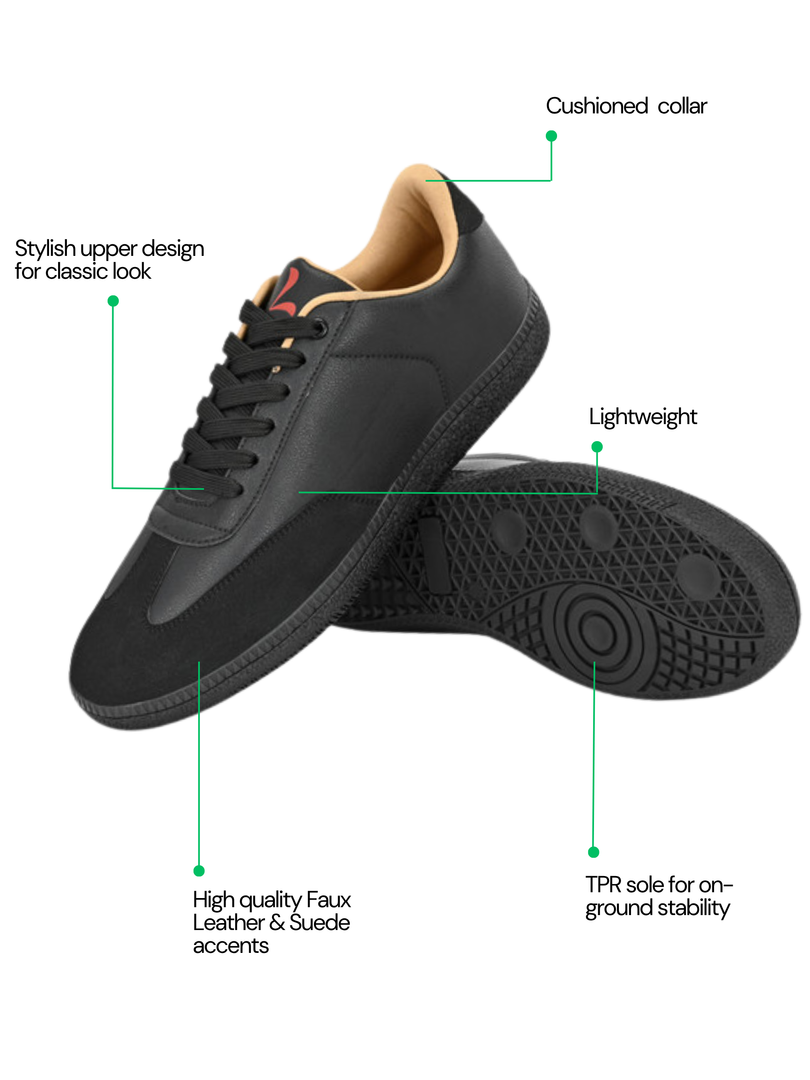 Cushioned collar

Stylish upper design for classic look

Lightweight

High quality Faux Leather & Suede accents

TPR sole for on-ground stability