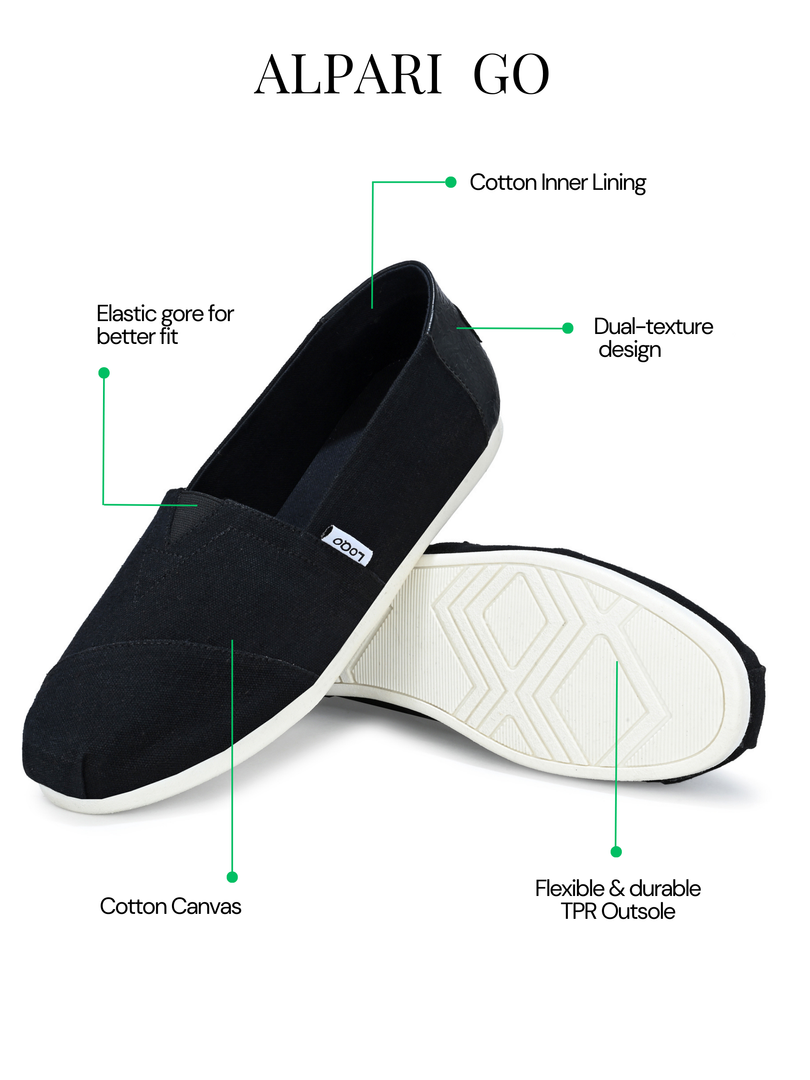 ALPARI GO

Cotton Inner Lining

Elastic gore for better fit

Dual-texture design

Logo

Cotton Canvas

Flexible & durable TPR Outsole