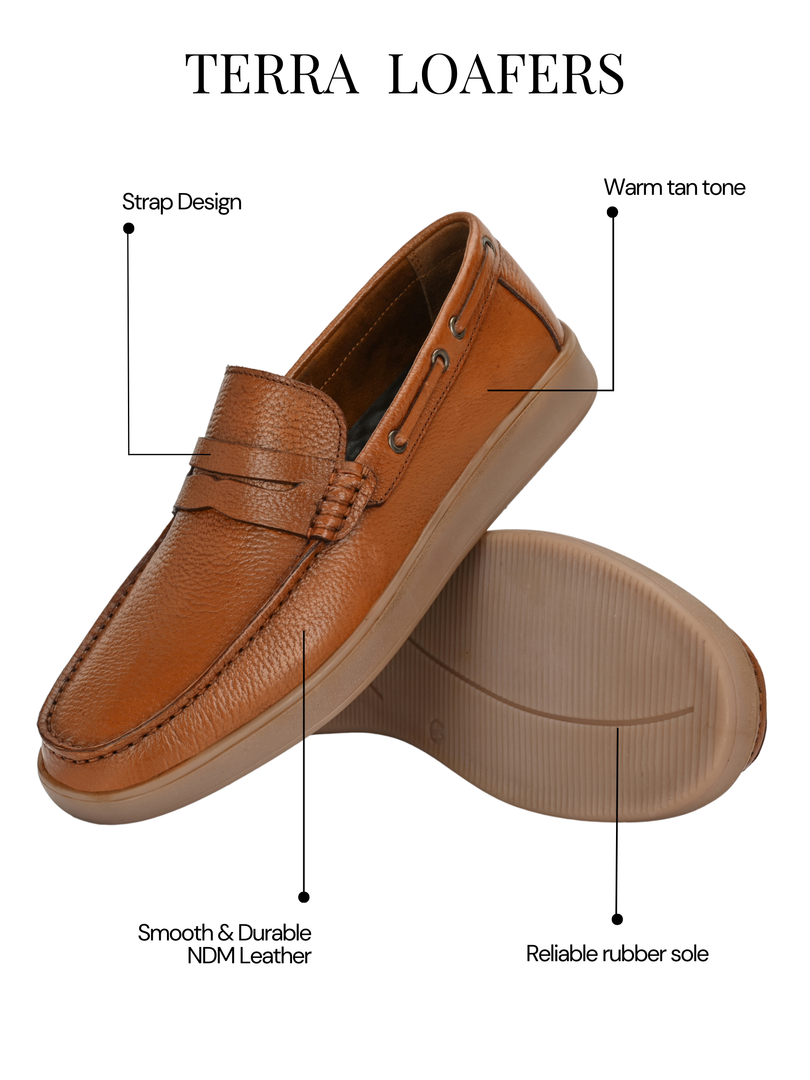 TERRA LOAFERS

Strap Design

Warm tan tone

Smooth & Durable NDM Leather

Reliable rubber sole