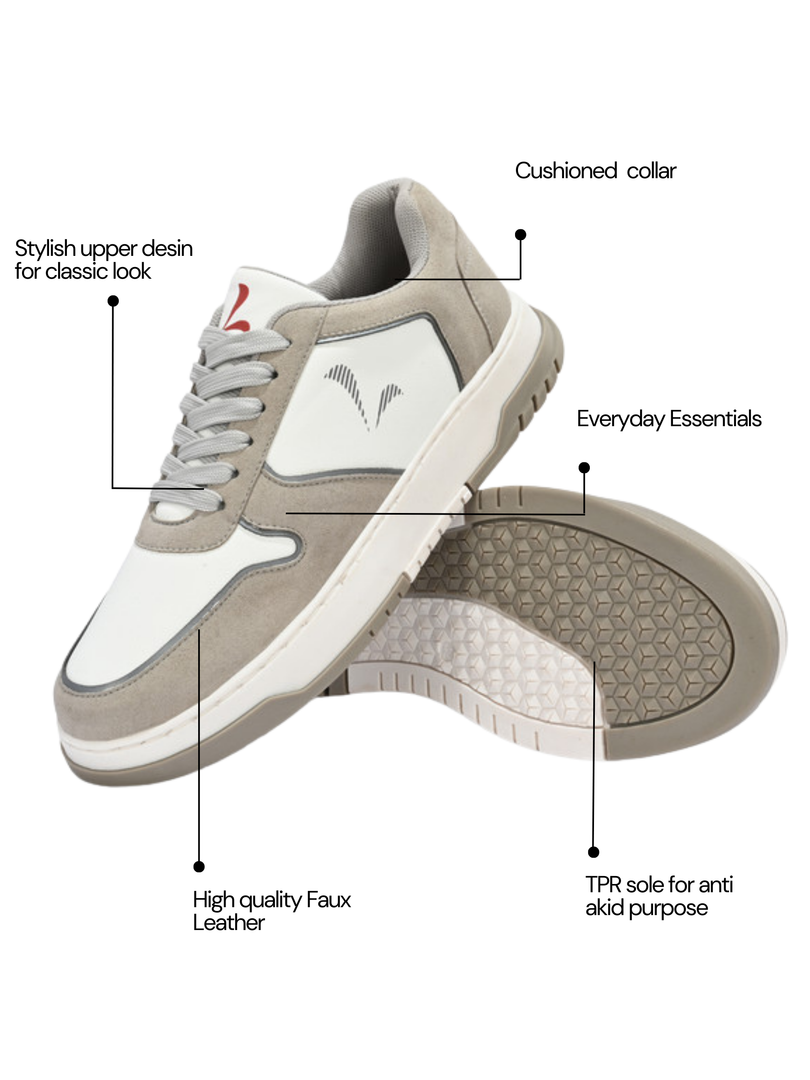 Cushioned collar

Stylish upper desin for classic look

Everyday Essentials

High quality Faux Leather

TPR sole for anti akid purpose