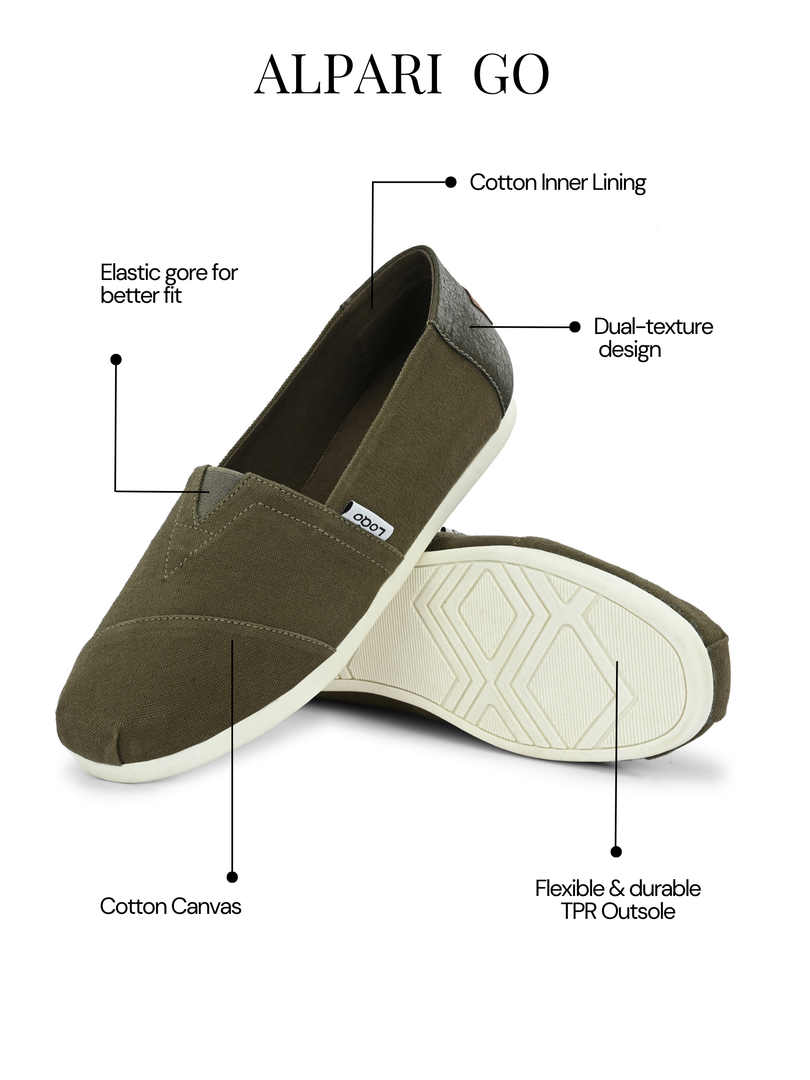 ALPARI GO

Cotton Inner Lining

Elastic gore for better fit

Dual-texture design

Logo

Cotton Canvas

Flexible & durable TPR Outsole