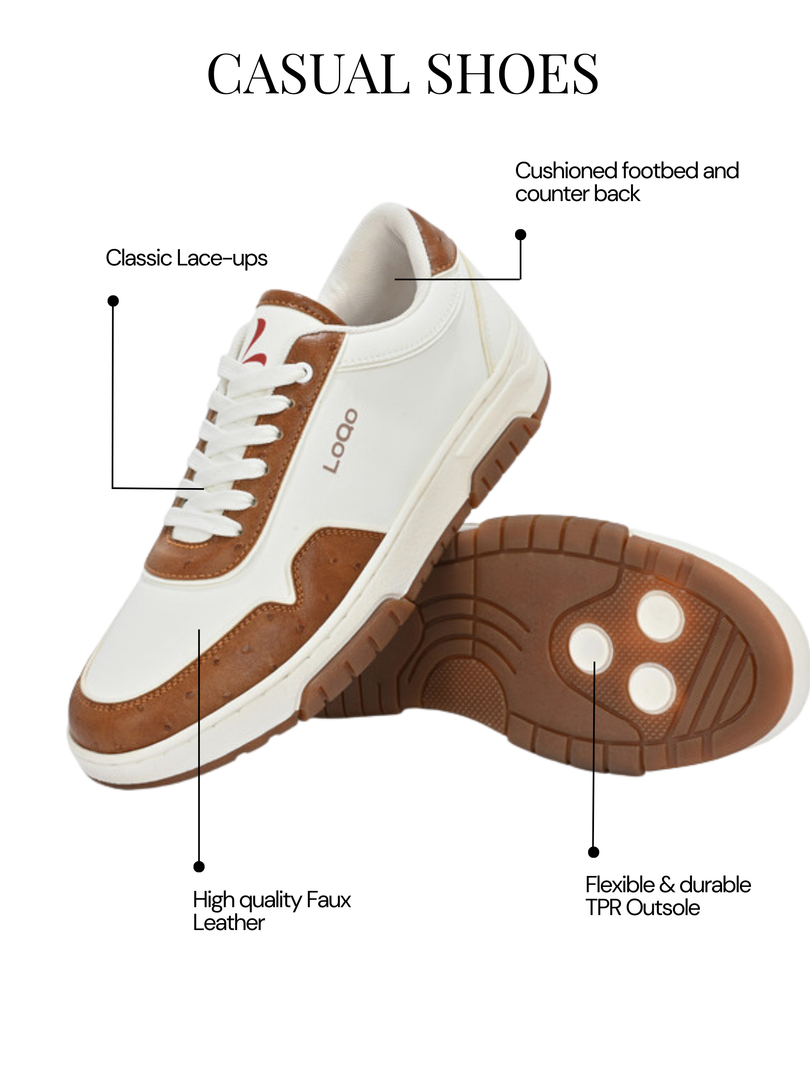 CASUAL SHOES

Cushioned footbed and counter back

Classic Lace-ups

Loqo

High quality Faux Leather

Flexible & durable TPR Outsole