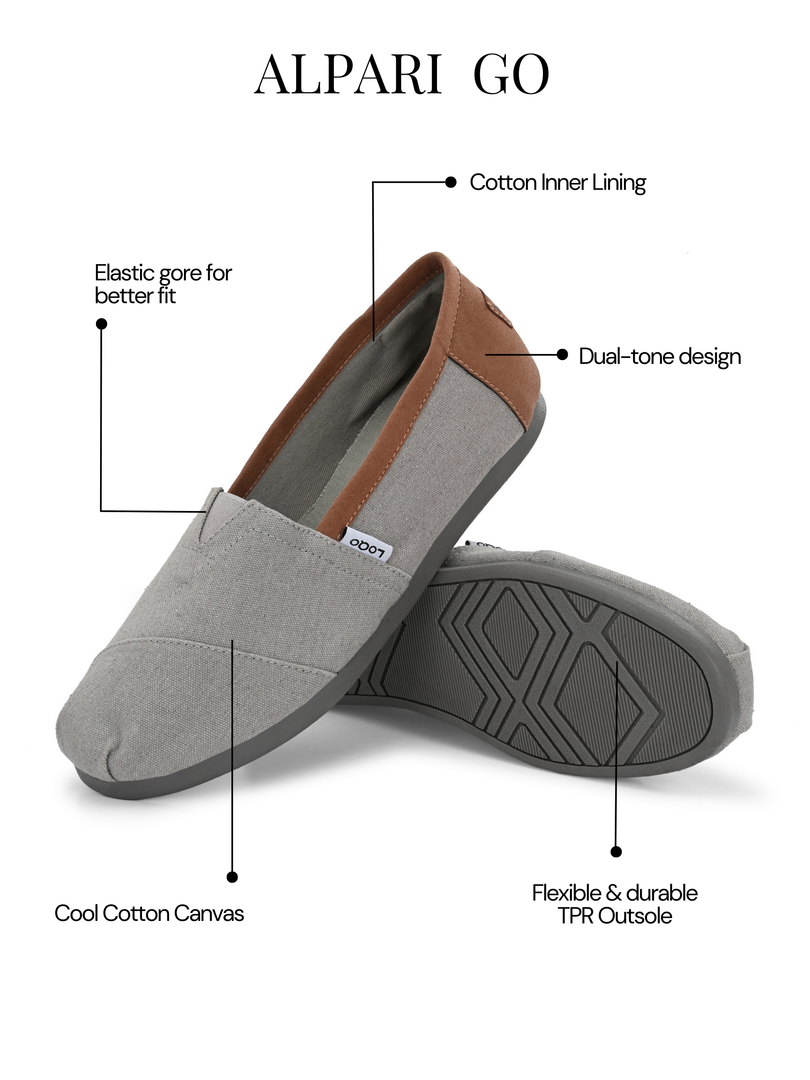 ALPARI GO

Cotton Inner Lining

Elastic gore for better fit

Dual-tone design

Logo

Cool Cotton Canvas

Flexible & durable TPR Outsole