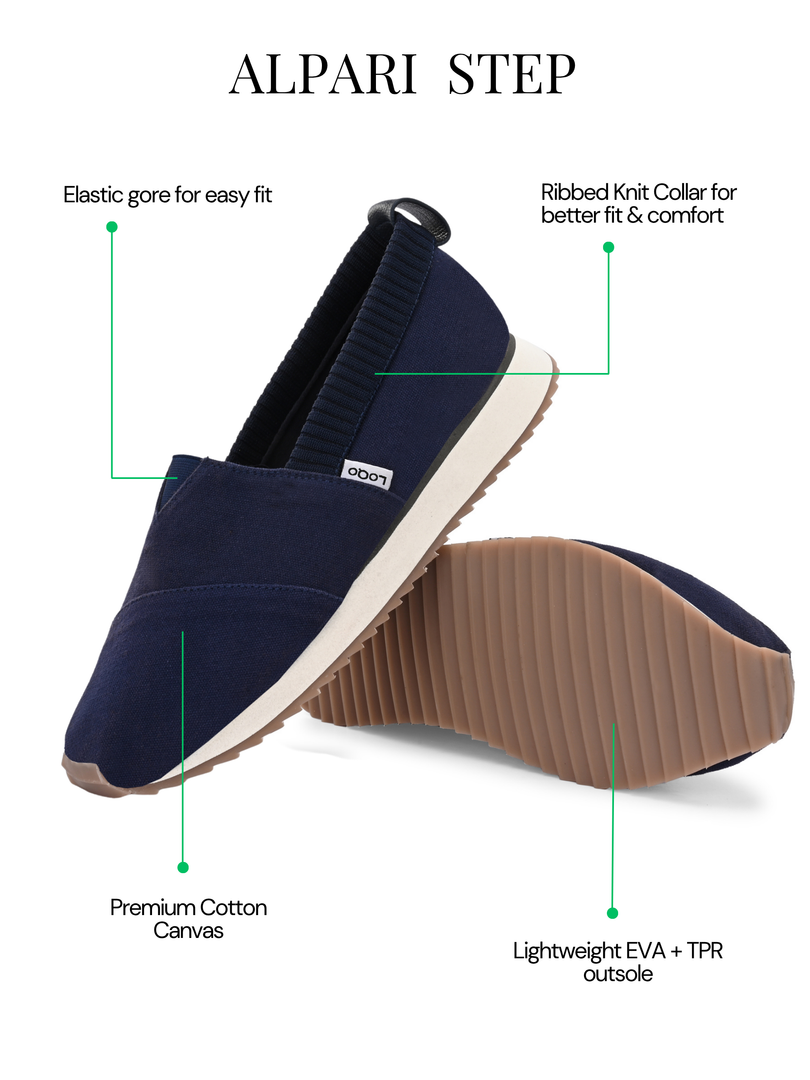 ALPARI STEP

Elastic gore for easy fit

Ribbed Knit Collar for better fit & comfort

Loqo

Premium Cotton Canvas

Lightweight EVA + TPR outsole