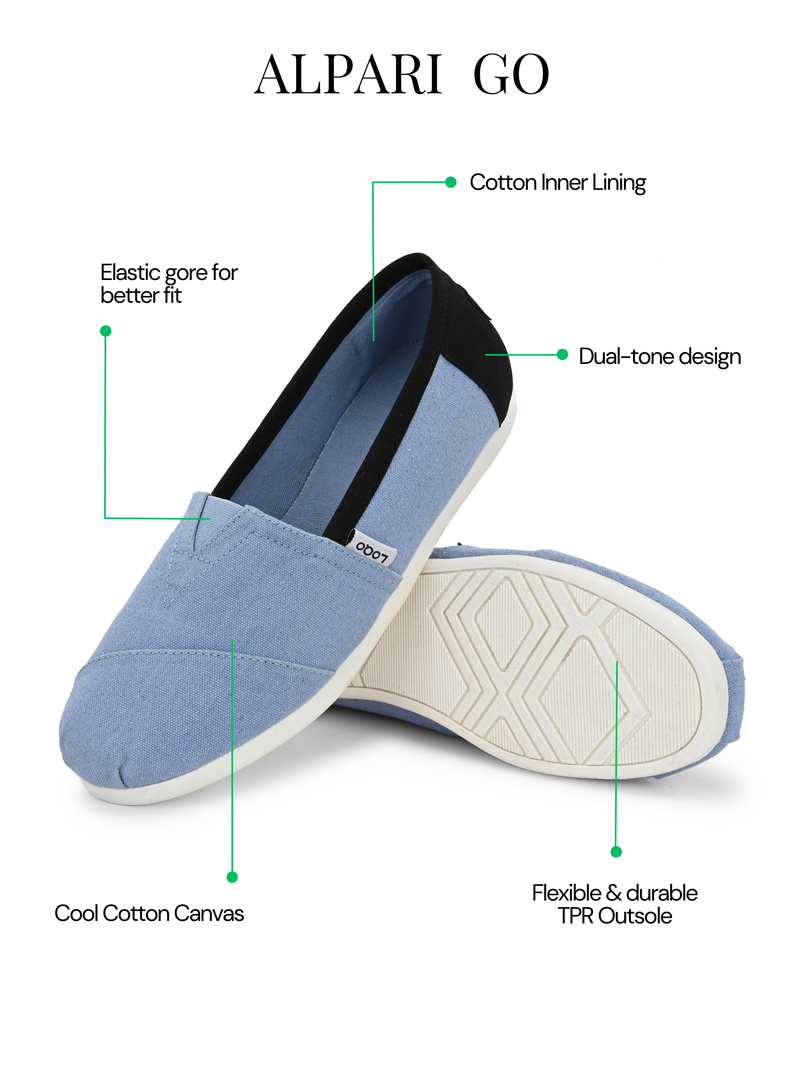 ALPARI GO

Cotton Inner Lining

Elastic gore for better fit

Dual-tone design

Logo

Cool Cotton Canvas

Flexible & durable TPR Outsole