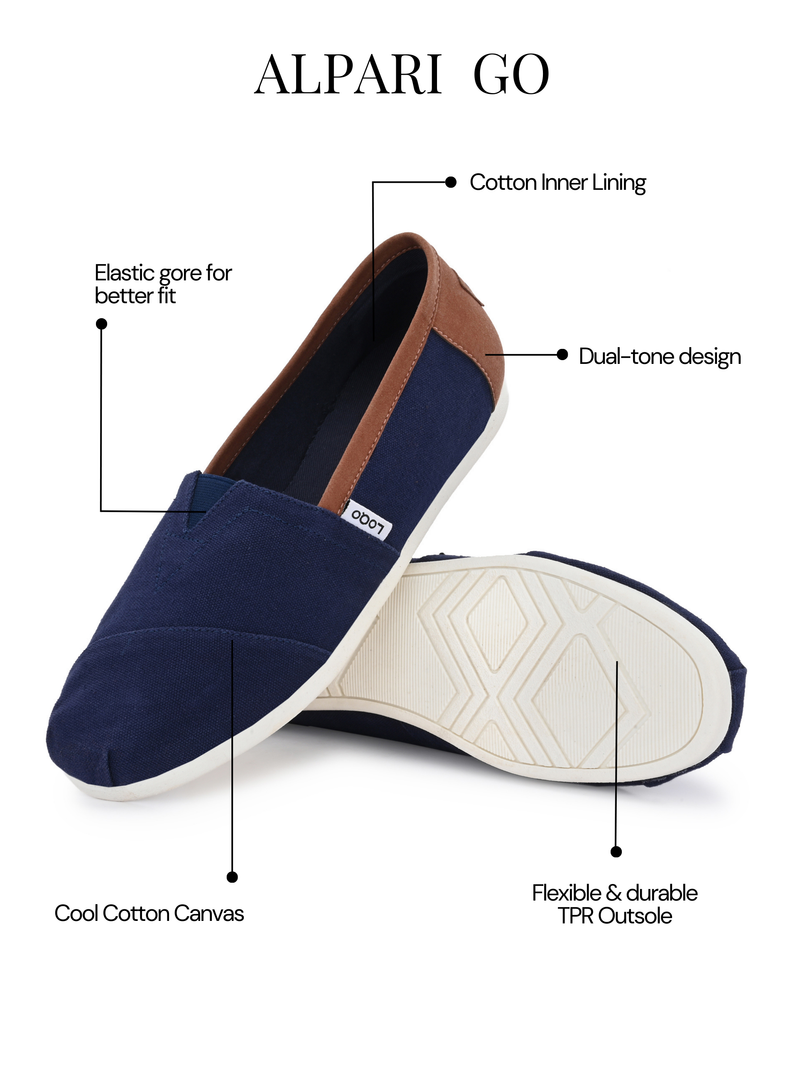 ALPARI GO

Cotton Inner Lining

Elastic gore for better fit

Dual-tone design

Logo

Cool Cotton Canvas

Flexible & durable TPR Outsole